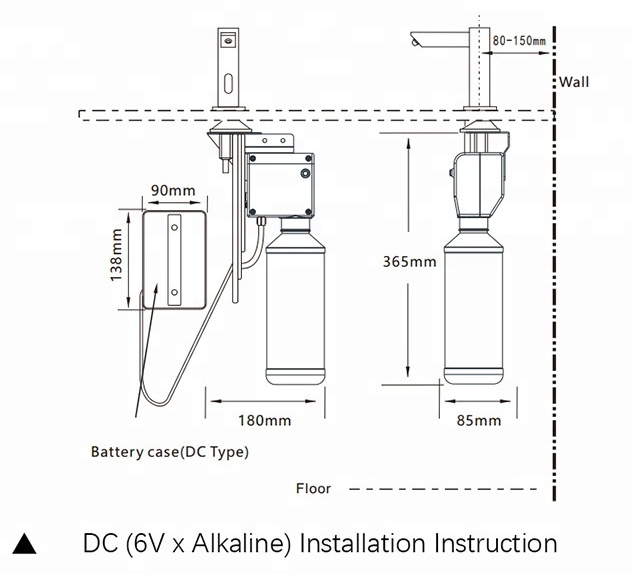 80-150mm

Wall

90mm

138mm

365mm

180mm

85mm

Battery case(DC Type)

Floor

▲ DC (6V x Alkaline) Installation Instruction